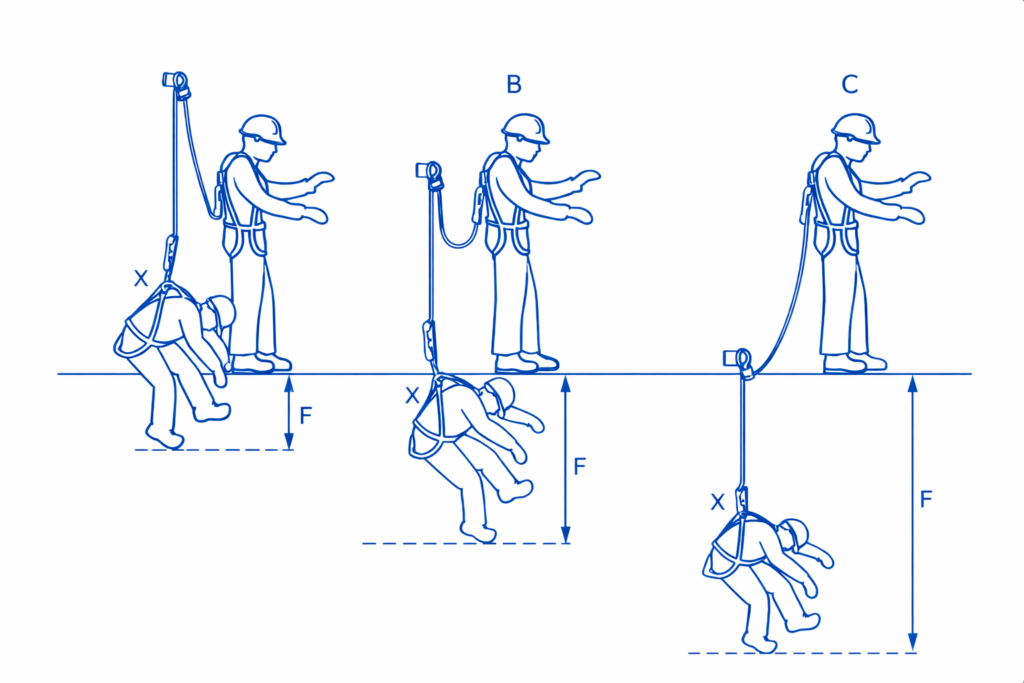 B
C
X
F
X
F
X
F